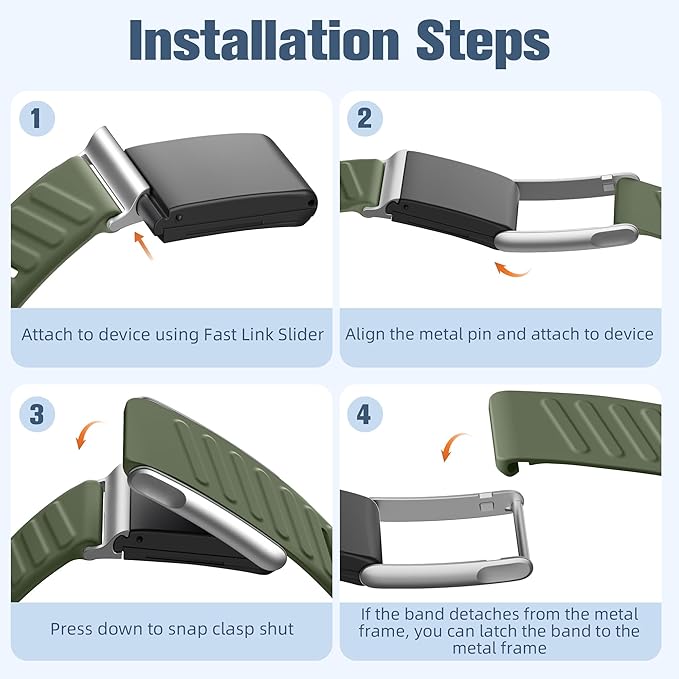 Installation Steps

1

Attach to device using Fast Link Slider

2

Align the metal pin and attach to device

3

Press down to snap clasp shut

4

If the band detaches from the metal frame, you can latch the band to the metal frame