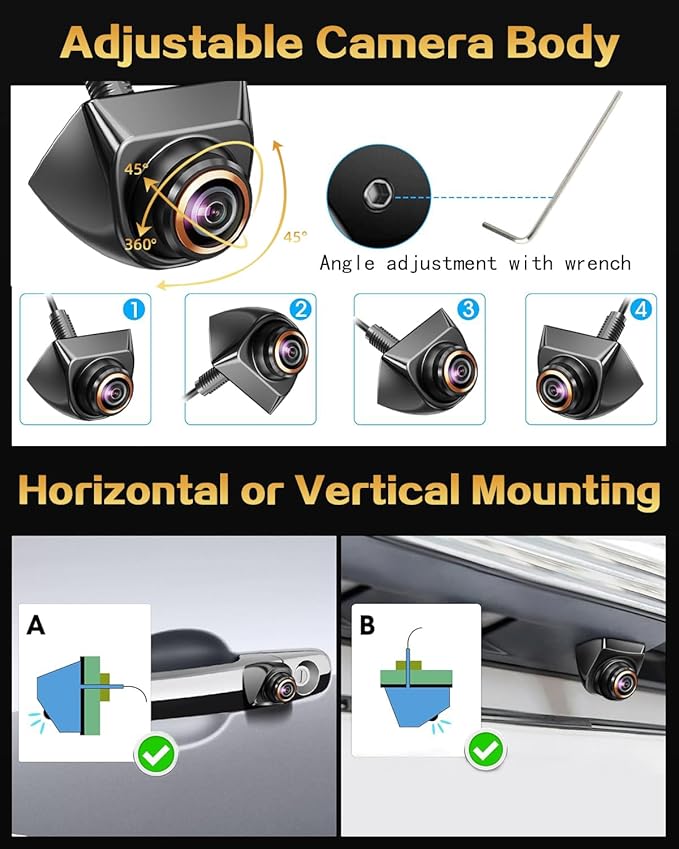 Adjustable Camera Body

45°

360°

45°

Angle adjustment with wrench

1

2

3

4

Horizontal or Vertical Mounting

A

B