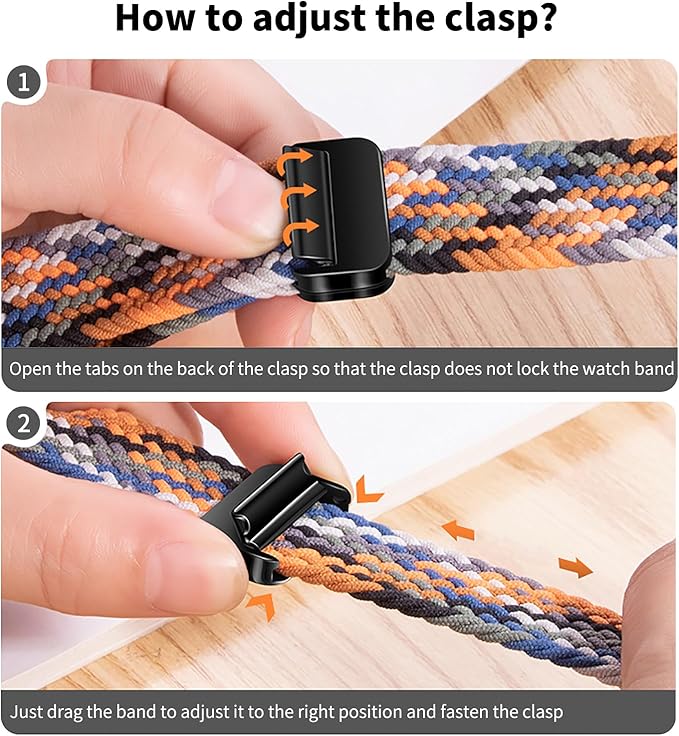 How to adjust the clasp?

1

Open the tabs on the back of the clasp so that the clasp does not lock the watch band

2

Just drag the band to adjust it to the right position and fasten the clasp