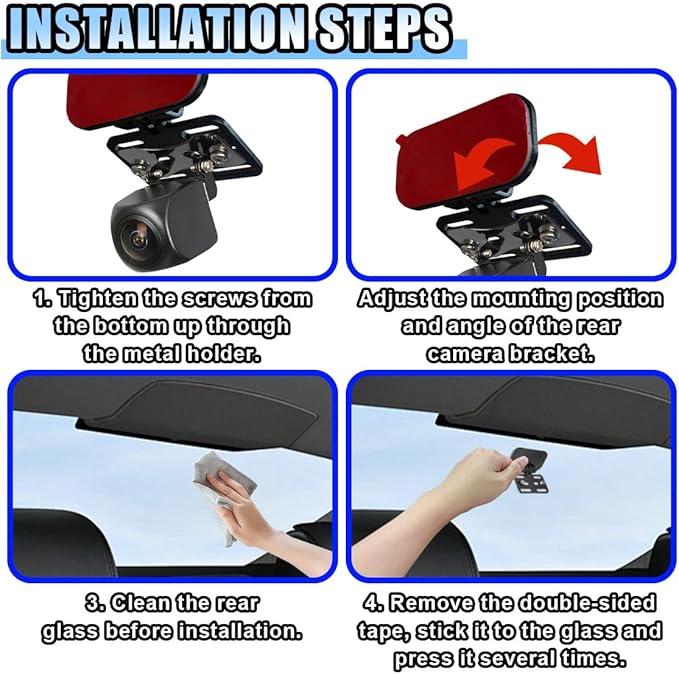 INSTALLATION STEPS

1. Tighten the screws from the bottom up through the metal holder.

Adjust the mounting position and angle of the rear camera bracket.

3. Clean the rear glass before installation.

4. Remove the double-sided tape, stick it to the glass and press it several times.