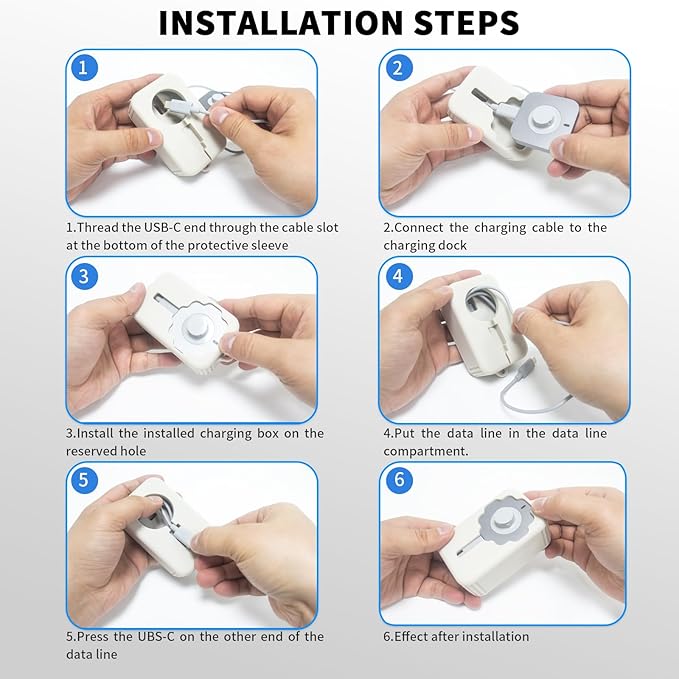 INSTALLATION STEPS

1

1.Thread the USB-C end through the cable slot at the bottom of the protective sleeve

2

2.Connect the charging cable to the charging dock

3

3.Install the installed charging box on the reserved hole

4

4.Put the data line in the data line compartment.

5

5.Press the UBS-C on the other end of the data line

6

6.Effect after installation