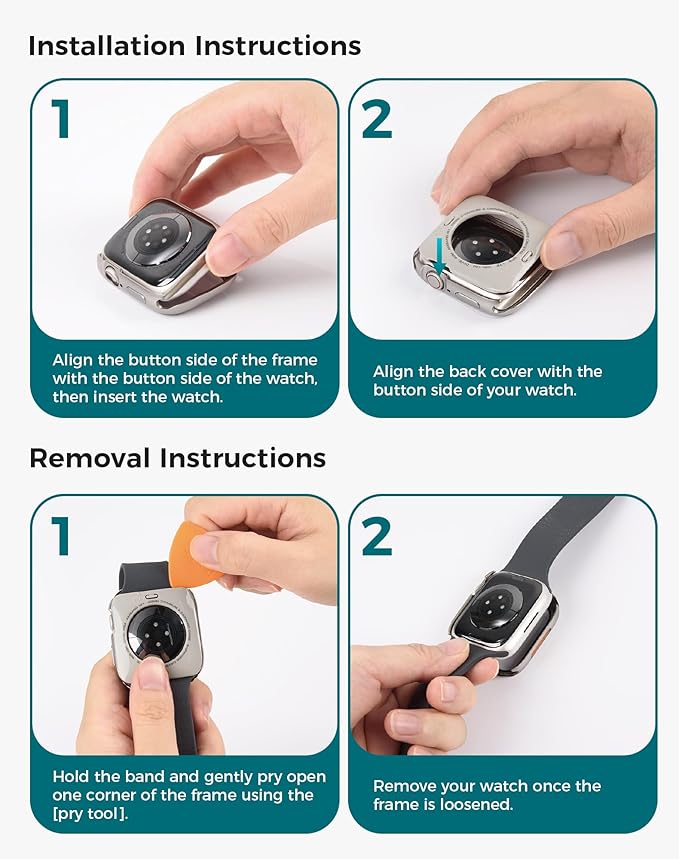 Installation Instructions

1

Align the button side of the frame with the button side of the watch, then insert the watch.

2

Align the back cover with the button side of your watch.

Removal Instructions

1

Hold the band and gently pry open one corner of the frame using the [pry tool].

2

Remove your watch once the frame is loosened.