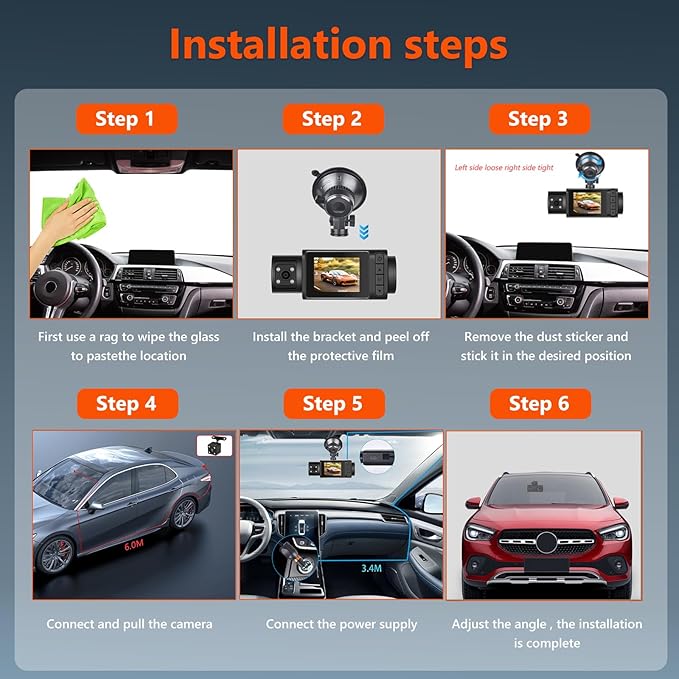 Installation steps

Step 1

First use a rag to wipe the glass to pastethe location

Step 2

Install the bracket and peel off the protective film

Step 3

Left side loose right side tight

Remove the dust sticker and stick it in the desired position

Step 4

6.0M

Connect and pull the camera

Step 5

3.4M

Connect the power supply

Step 6

Adjust the angle , the installation is complete