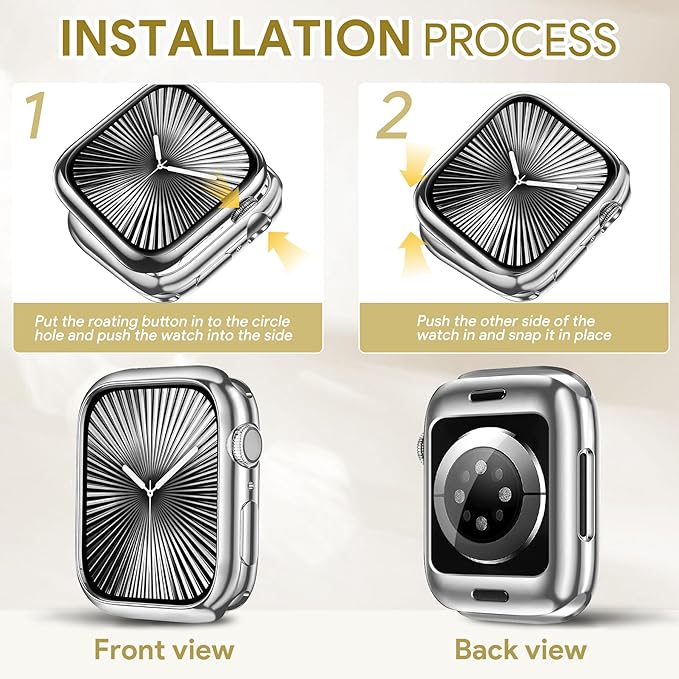 INSTALLATION PROCESS

1

Put the roating button in to the circle hole and push the watch into the side

2

Push the other side of the watch in and snap it in place

Front view

Back view